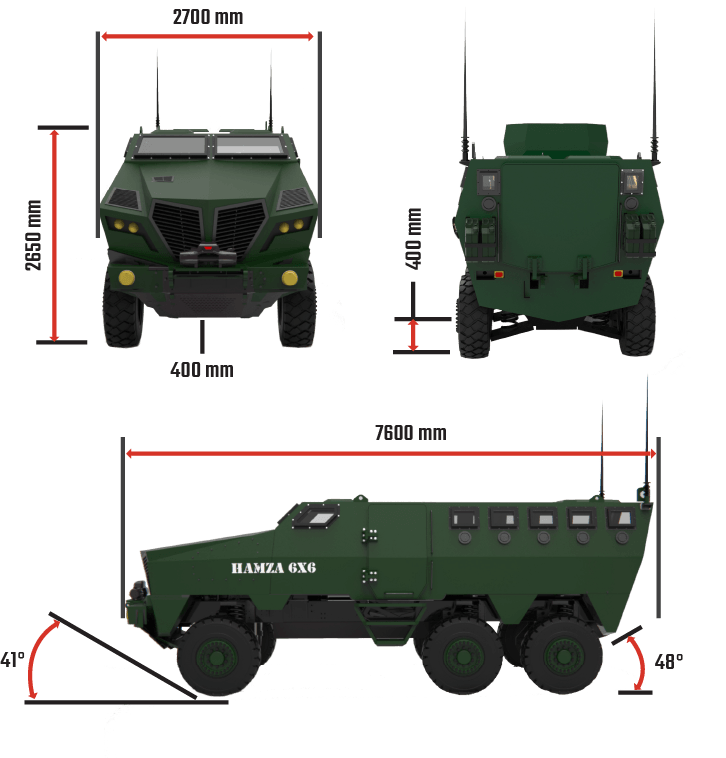 2700 mm

2650 mm

400 mm

400 mm

7600 mm

HAMZA 6X6

41°

48°